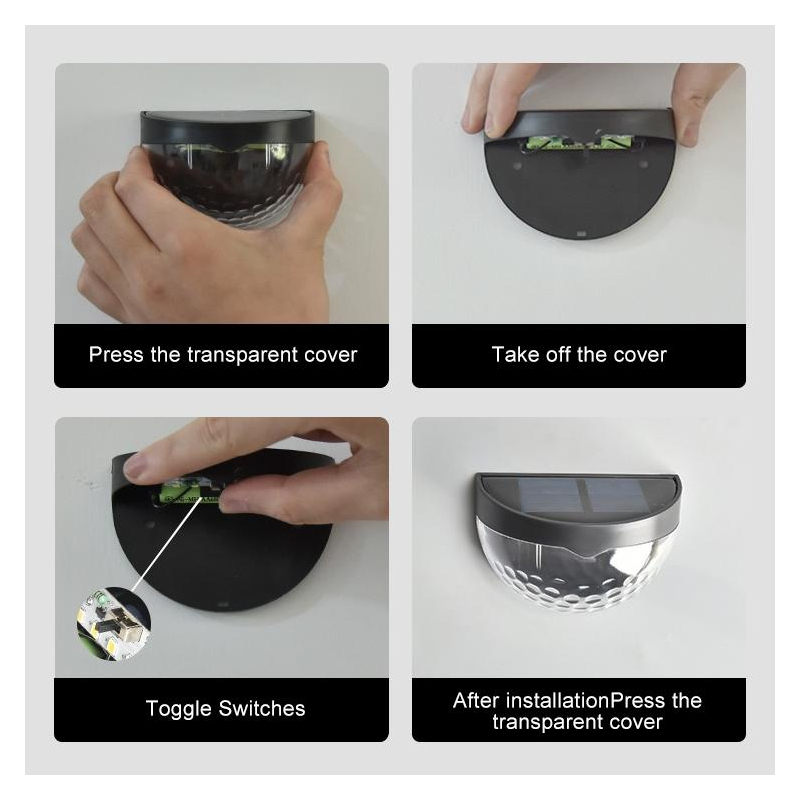 Press the transparent cover

Take off the cover

Toggle Switches

After installationPress the transparent cover